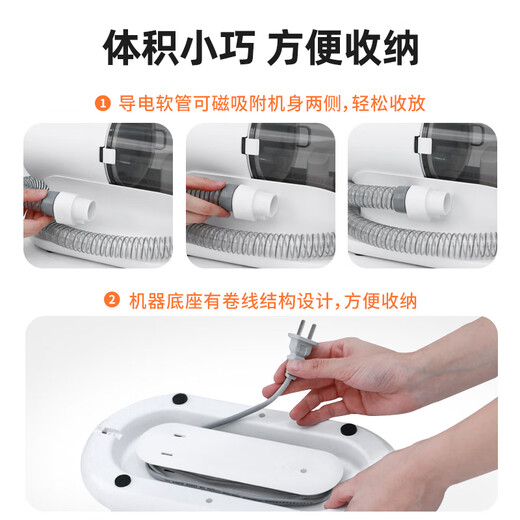 体积小巧 方便收纳

1 导电软管可磁吸附机身两侧，轻松收放

2 机器底座有卷线结构设计，方便收纳