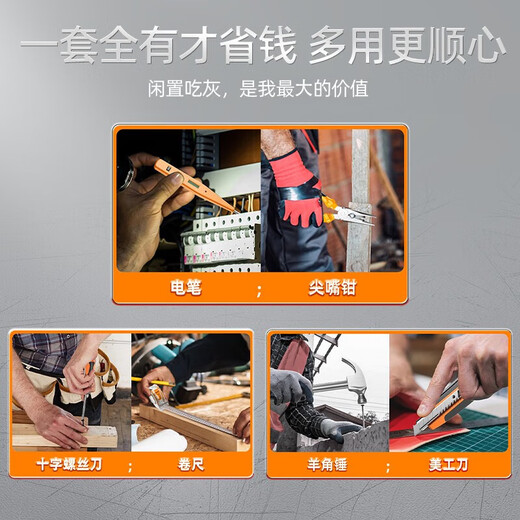 一套全有才省钱 多用更顺心

闲置吃灰，是我最大的价值

电笔 ； 尖嘴钳

十字螺丝刀 ； 卷尺

羊角锤 ； 美工刀