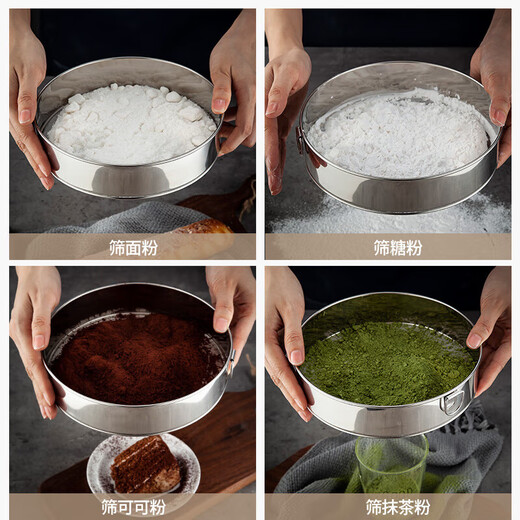 筛面粉

筛糖粉

筛可可粉

筛抹茶粉