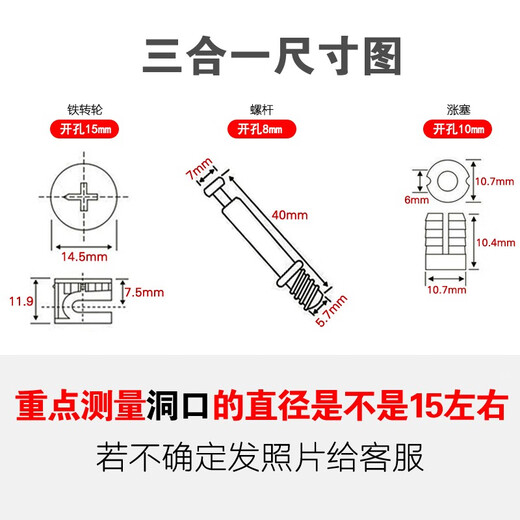 三合一尺寸图

铁转轮
开孔15mm

14.5mm
11.9
7.5mm

螺杆
开孔8mm

7mm
40mm
5.7mm

涨塞
开孔10mm

6mm
10.7mm
10.4mm
10.7mm

重点测量洞口的直径是不是15左右

若不确定发照片给客服