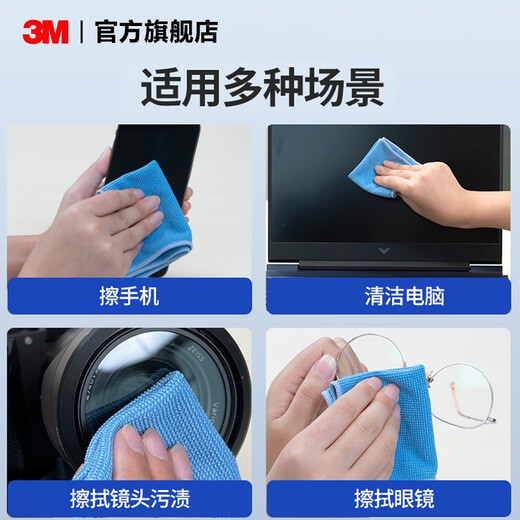 3M | 官方旗舰店

适用多种场景

擦手机

清洁电脑

ZEISS

Vario

擦拭镜头污渍

擦拭眼镜