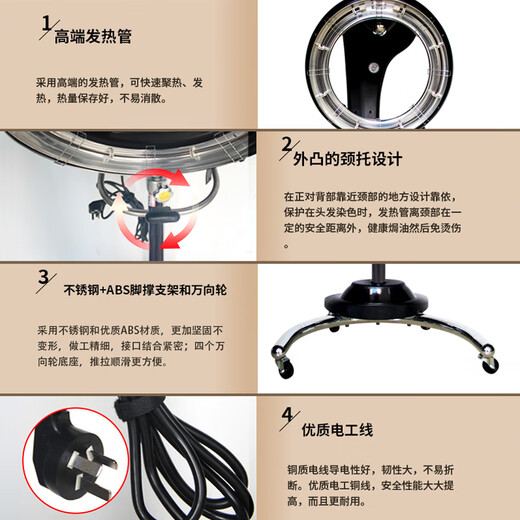 1 高端发热管

采用高端的发热管，可快速聚热、发热，热量保存好，不易消散。

2 外凸的颈托设计

在正对背部靠近颈部的地方设计靠依，保护在头发染色时，发热管离颈部在一定的安全距离外，健康焗油然后免烫伤。

3 不锈钢+ABS脚撑支架和万向轮

采用不锈钢和优质ABS材质，更加坚固不变形，做工精细，接口结合紧密；四个万向轮底座，推拉顺滑更方便。

4 优质电工线

铜质电线导电性好，韧性大，不易折断。优质电工铜线，安全性能大大提高，而且更耐用。