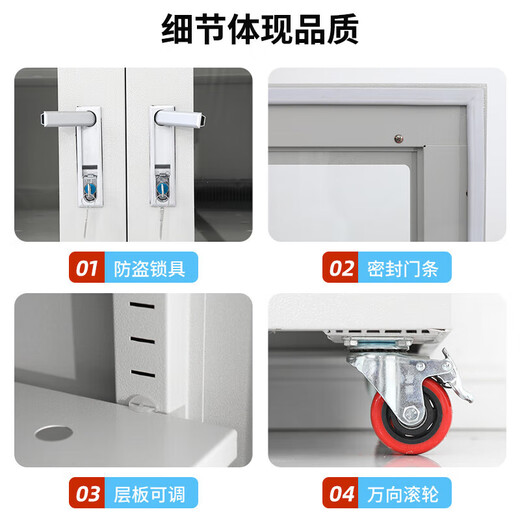 细节体现品质

01 防盗锁具

02 密封门条

03 层板可调

04 万向滚轮