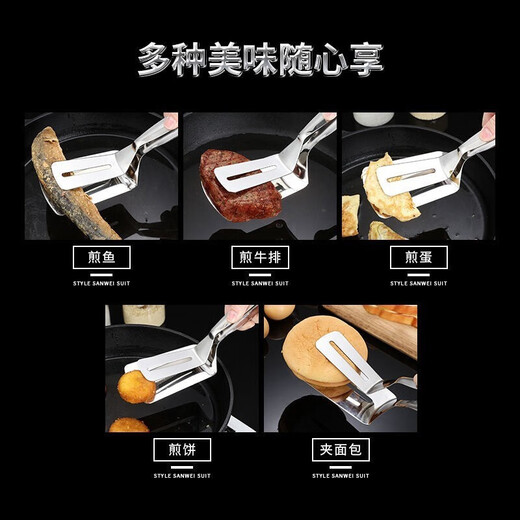 多种美味随心享

煎鱼
STYLE SANWEI SUIT

煎牛排
STYLE SANWEI SUIT

煎蛋
STYLE SANWEI SUIT

煎饼
STYLE SANWEI SUIT

夹面包
STYLE SANWEI SUIT