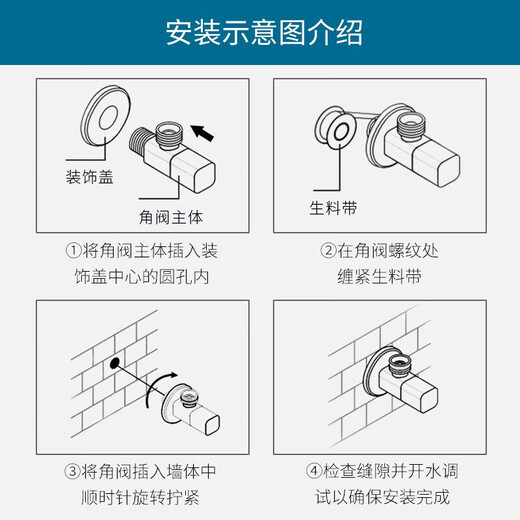 安装示意图介绍

装饰盖

角阀主体

①将角阀主体插入装饰盖中心的圆孔内

生料带

②在角阀螺纹处缠紧生料带

③将角阀插入墙体中顺时针旋转拧紧

④检查缝隙并开水调试以确保安装完成