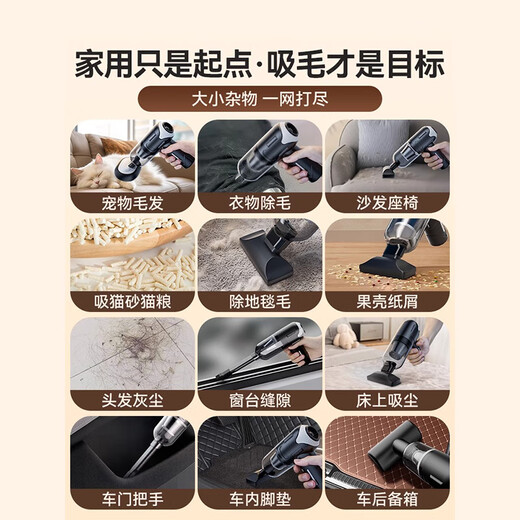 家用只是起点·吸毛才是目标

大小杂物 一网打尽

宠物毛发

衣物除毛

沙发座椅

吸猫砂猫粮

除地毯毛

果壳纸屑

头发灰尘

窗台缝隙

床上吸尘

车门把手

车内脚垫

车后备箱