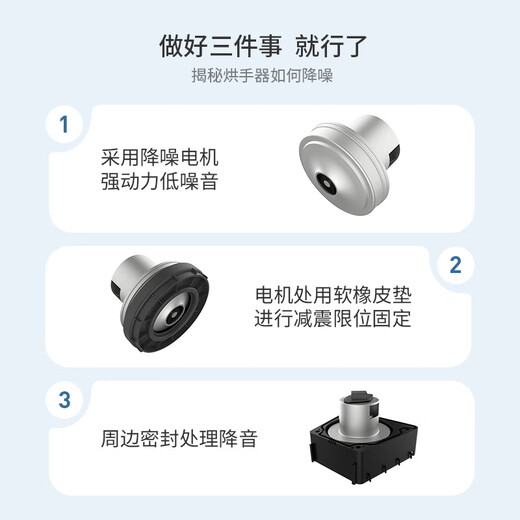 做好三件事 就行了
揭秘烘手器如何降噪

1
采用降噪电机
强动力低噪音

2
电机处用软橡皮垫
进行减震限位固定

3
周边密封处理降音