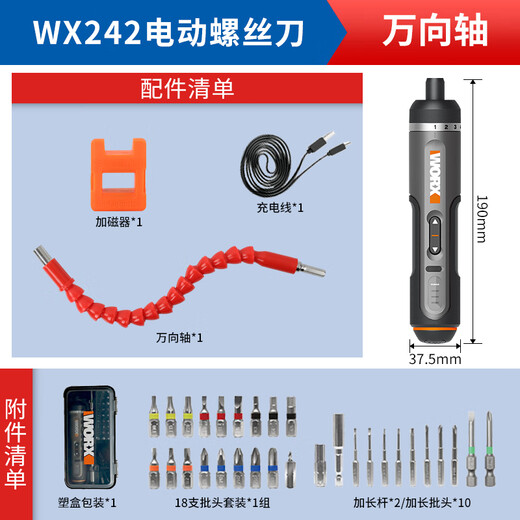 WX242电动螺丝刀

万向轴

配件清单

加磁器*1

充电线*1

万向轴*1

1 2 3

WORX

190mm

37.5mm

附件清单

WORX

塑盒包装*1

18支批头套装*1组

加长杆*2/加长批头*10