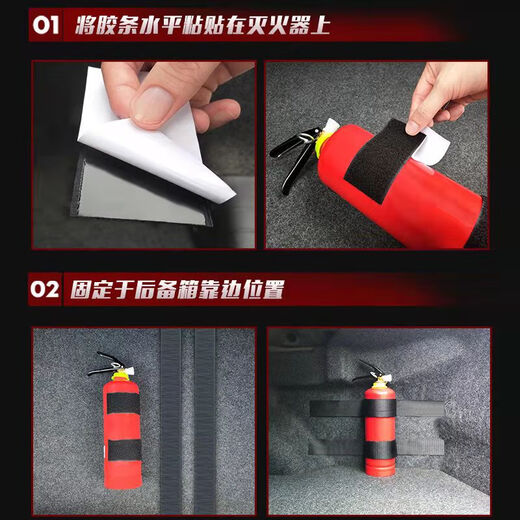 01 将胶条水平粘贴在灭火器上

02 固定于后备箱靠边位置