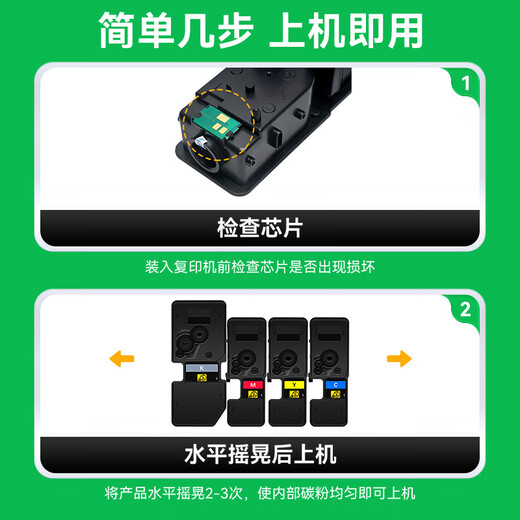 简单几步 上机即用

1

检查芯片

装入复印机前检查芯片是否出现损坏

2

K

M

Y

C

水平摇晃后上机

将产品水平摇晃2-3次，使内部碳粉均匀即可上机