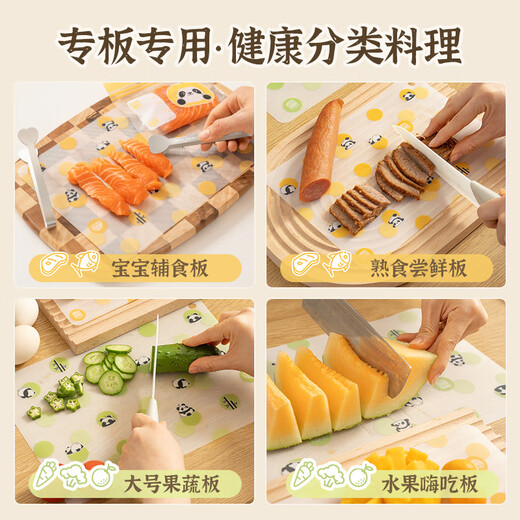 专板专用·健康分类料理

宝宝辅食板

熟食尝鲜板

大号果蔬板

水果嗨吃板