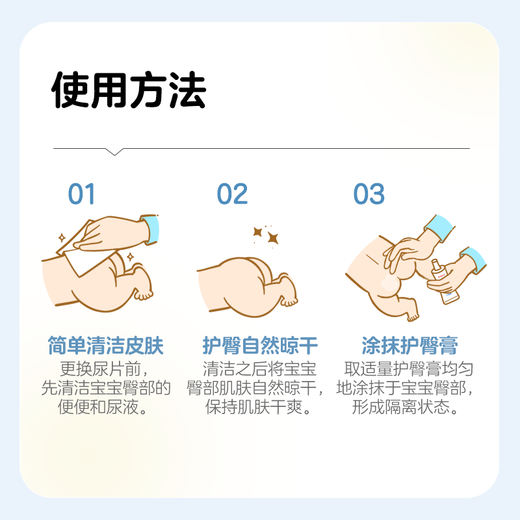 使用方法

01

简单清洁皮肤

更换尿片前，先清洁宝宝臀部的便便和尿液。

02

护臀自然晾干

清洁之后将宝宝臀部肌肤自然晾干，保持肌肤干爽。

03

涂抹护臀膏

取适量护臀膏均匀地涂抹于宝宝臀部，形成隔离状态。