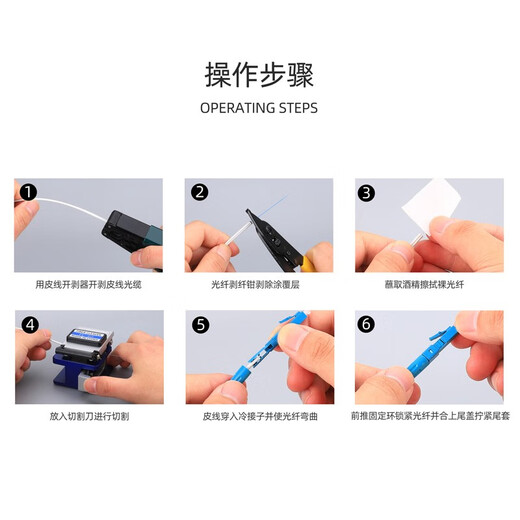 操作步骤

OPERATING STEPS

1

用皮线开剥器开剥皮线光缆

2

光纤剥纤钳剥除涂覆层

3

蘸取酒精擦拭裸光纤

4

放入切割刀进行切割

5

皮线穿入冷接子并使光纤弯曲

6

前推固定环锁紧光纤并合上尾盖拧紧尾套