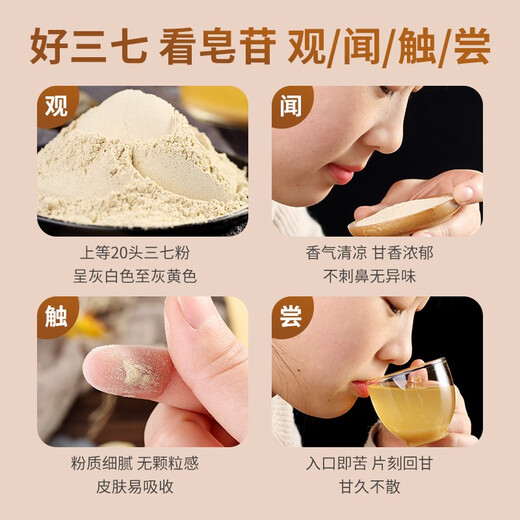 好三七 看皂苷 观/闻/触/尝

观

上等20头三七粉
呈灰白色至灰黄色

闻

香气清凉 甘香浓郁
不刺鼻无异味

触

粉质细腻 无颗粒感
皮肤易吸收

尝

入口即苦 片刻回甘
甘久不散