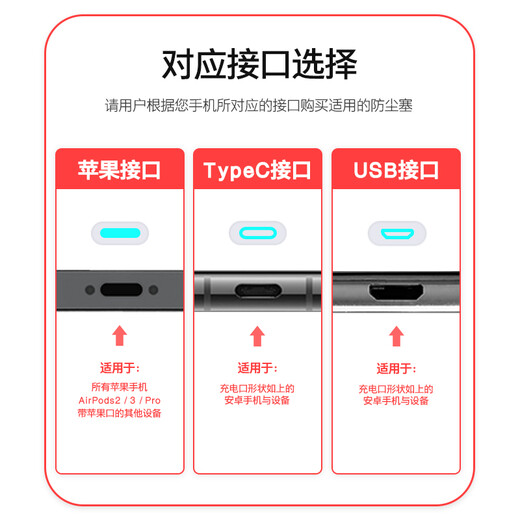 对应接口选择

请用户根据您手机所对应的接口购买适用的防尘塞

苹果接口

适用于:

所有苹果手机
AirPods2 / 3 / Pro
带苹果口的其他设备

TypeC接口

适用于:

充电口形状如上的
安卓手机与设备

USB接口

适用于:

充电口形状如上的
安卓手机与设备