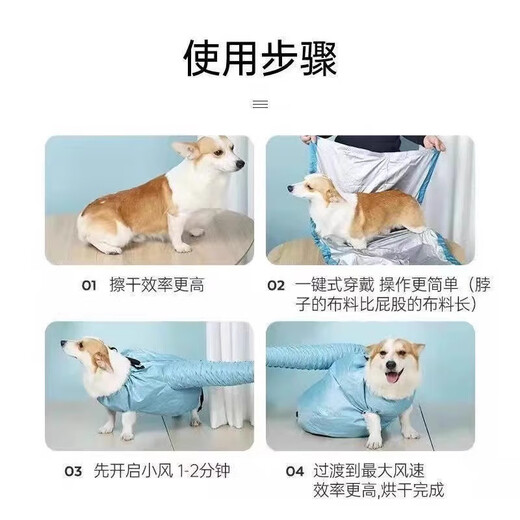 使用步骤

01 擦干效率更高

02 一键式穿戴 操作更简单（脖子的布料比屁股的布料长）

03 先开启小风 1-2分钟

04 过渡到最大风速
效率更高,烘干完成