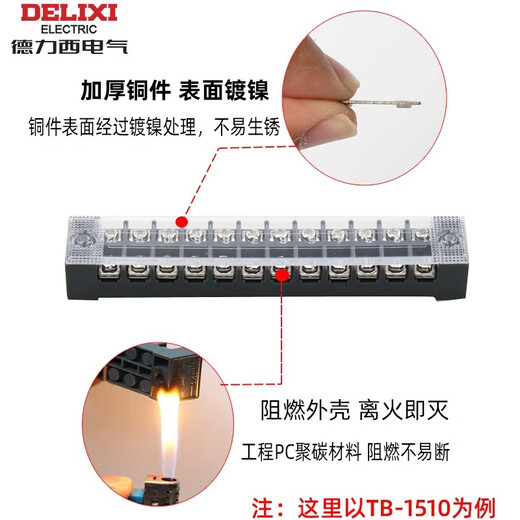 DELIXI
ELECTRIC
德力西电气

加厚铜件 表面镀镍
铜件表面经过镀镍处理，不易生锈

阻燃外壳 离火即灭
工程PC聚碳材料 阻燃不易断

注：这里以TB-1510为例