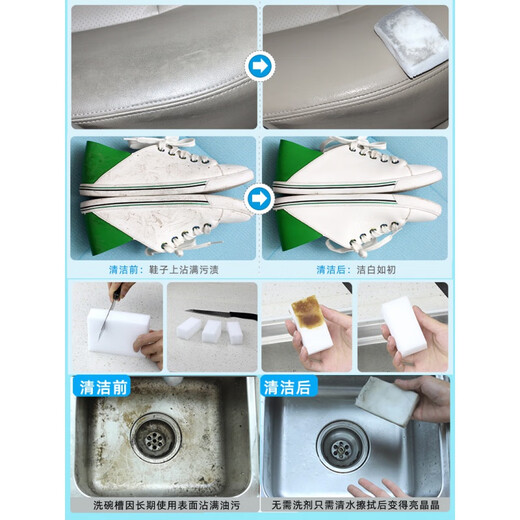 清洁前：鞋子上沾满污渍

清洁后：洁白如初

清洁前

清洁后

洗碗槽因长期使用表面沾满油污

无需洗剂只需清水擦拭后变得亮晶晶