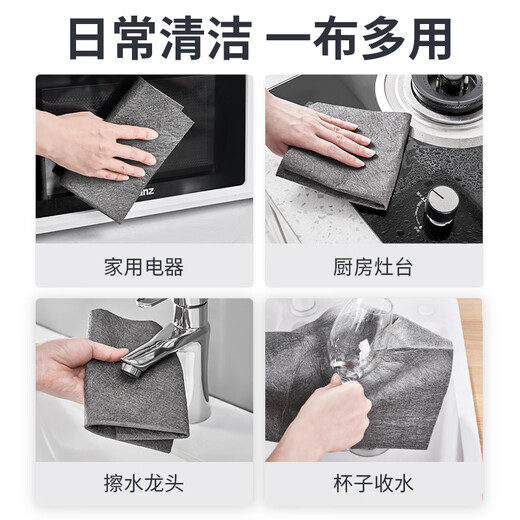 日常清洁 一布多用

anz

家用电器

厨房灶台

擦水龙头

杯子收水