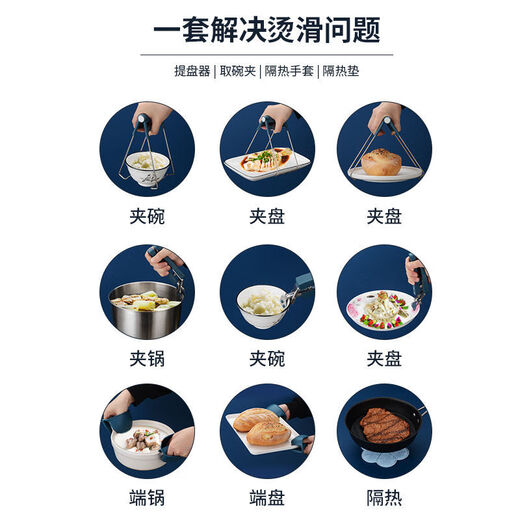 一套解决烫滑问题

提盘器 | 取碗夹 | 隔热手套 | 隔热垫

夹碗

夹盘

夹盘

夹锅

夹碗

夹盘

端锅

端盘

隔热