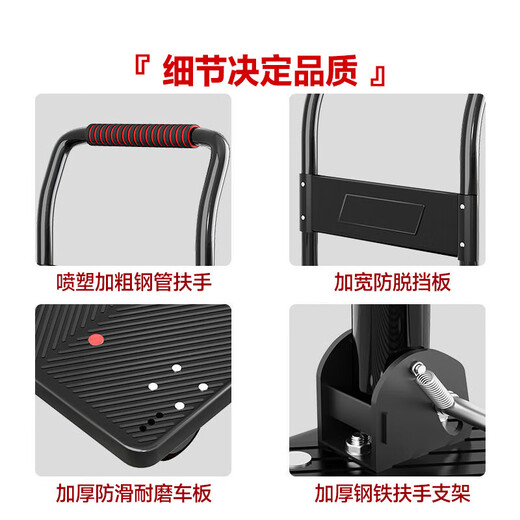 『 细节决定品质 』

喷塑加粗钢管扶手

加宽防脱挡板

加厚防滑耐磨车板

加厚钢铁扶手支架