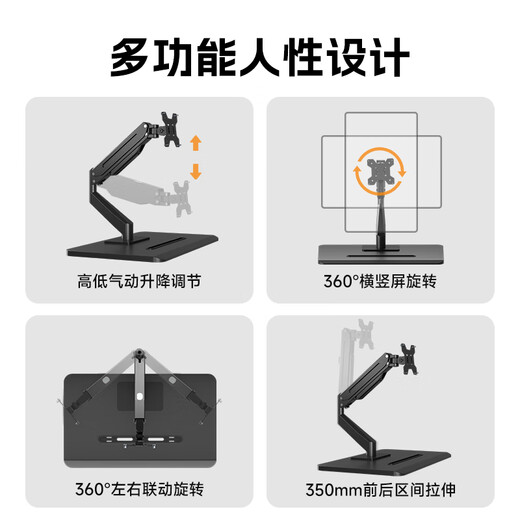 多功能人性设计

高低气动升降调节

360°横竖屏旋转

360°左右联动旋转

350mm前后区间拉伸