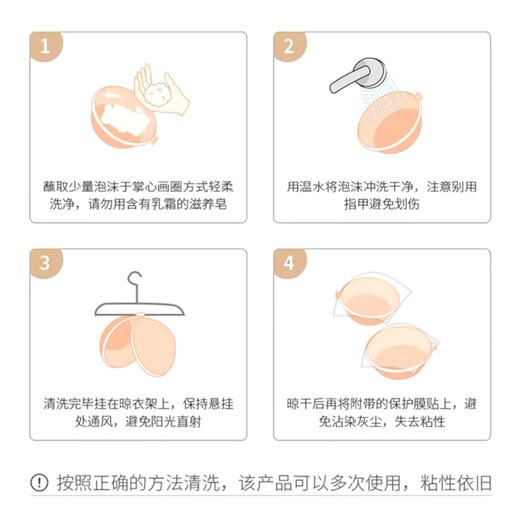 1

蘸取少量泡沫于掌心画圈方式轻柔洗净，请勿用含有乳霜的滋养皂

2

用温水将泡沫冲洗干净，注意别用指甲避免划伤

3

清洗完毕挂在晾衣架上，保持悬挂处通风，避免阳光直射

4

晾干后再将附带的保护膜贴上，避免沾染灰尘，失去粘性

! 按照正确的方法清洗，该产品可以多次使用，粘性依旧