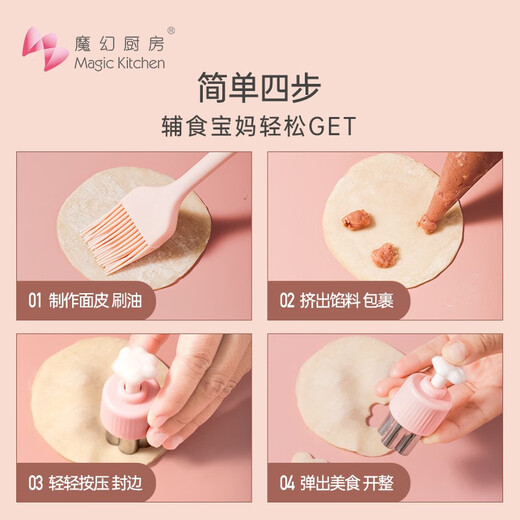 魔幻厨房®
Magic Kitchen

简单四步
辅食宝妈轻松GET

01 制作面皮 刷油

02 挤出馅料 包裹

03 轻轻按压 封边

04 弹出美食 开整