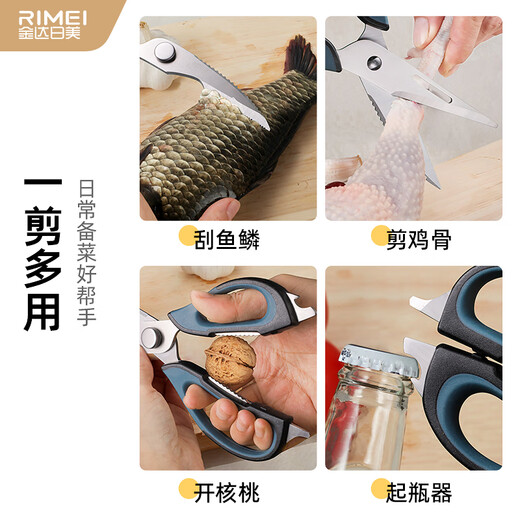 RIMEI
金达日美

一剪多用

日常备菜好帮手

刮鱼鳞

剪鸡骨

开核桃

起瓶器