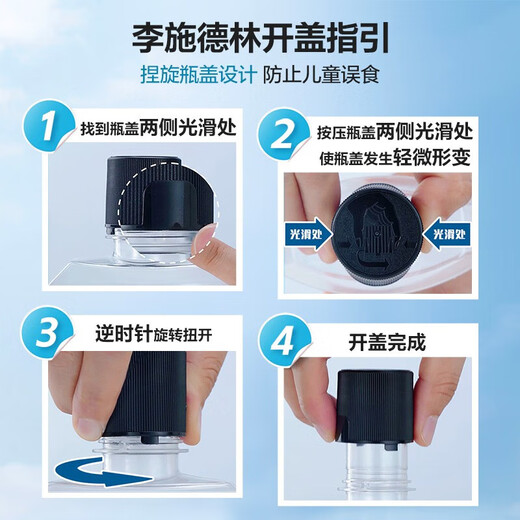 李施德林开盖指引

捏旋瓶盖设计 防止儿童误食

1 找到瓶盖两侧光滑处

2 按压瓶盖两侧光滑处
使瓶盖发生轻微形变

光滑处

光滑处

3 逆时针旋转扭开

4 开盖完成