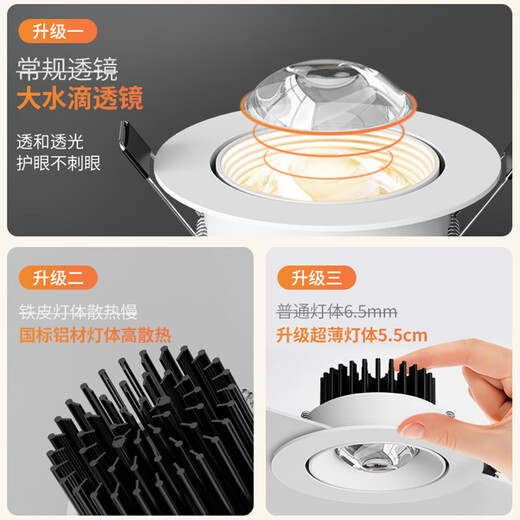 升级一

常规透镜
大水滴透镜

透和透光
护眼不刺眼

升级二

铁皮灯体散热慢
国标铝材灯体高散热

升级三

普通灯体6.5mm
升级超薄灯体5.5cm