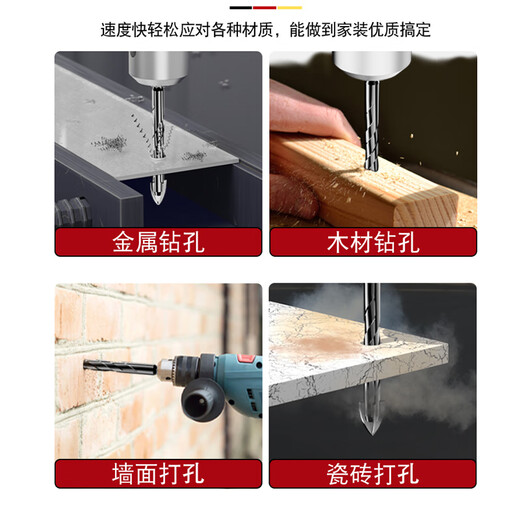 速度快轻松应对各种材质，能做到家装优质搞定

金属钻孔

木材钻孔

墙面打孔

瓷砖打孔