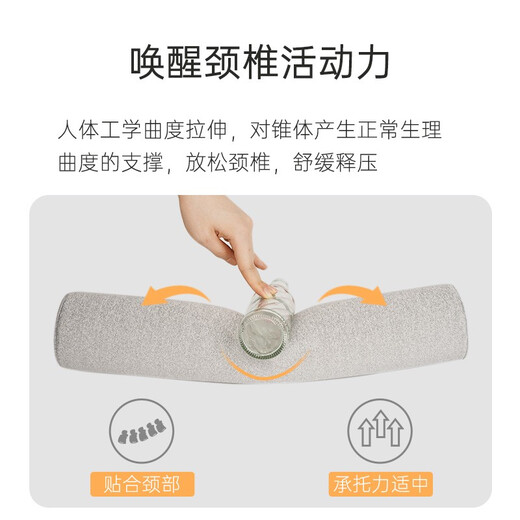 唤醒颈椎活动力

人体工学曲度拉伸，对锥体产生正常生理曲度的支撑，放松颈椎，舒缓释压

贴合颈部

承托力适中