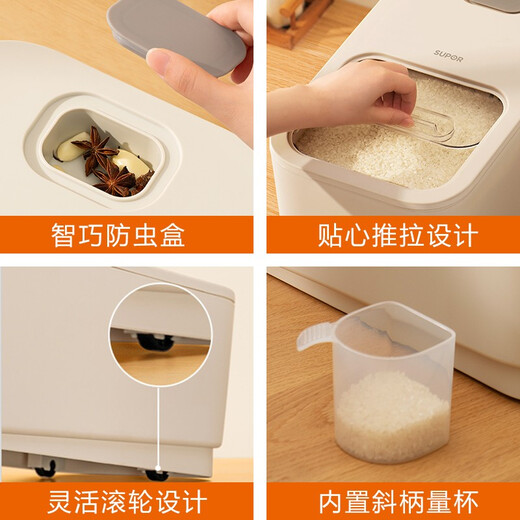 智巧防虫盒

SUPOR

贴心推拉设计

灵活滚轮设计

内置斜柄量杯