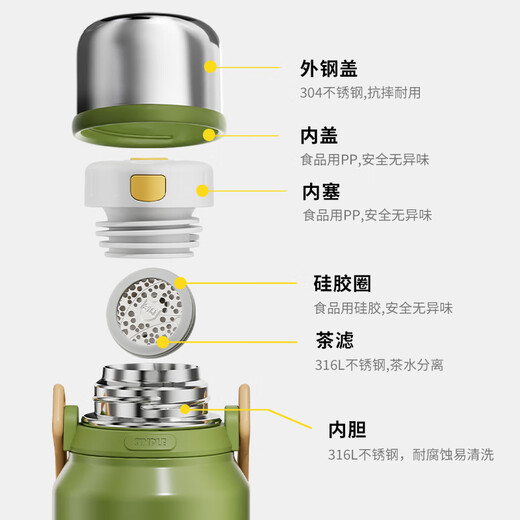 外钢盖
304不锈钢,抗摔耐用

内盖
食品用PP,安全无异味

内塞
食品用PP,安全无异味

硅胶圈
食品用硅胶,安全无异味

茶滤
316L不锈钢,茶水分离

内胆
316L不锈钢，耐腐蚀易清洗

SIMPLE