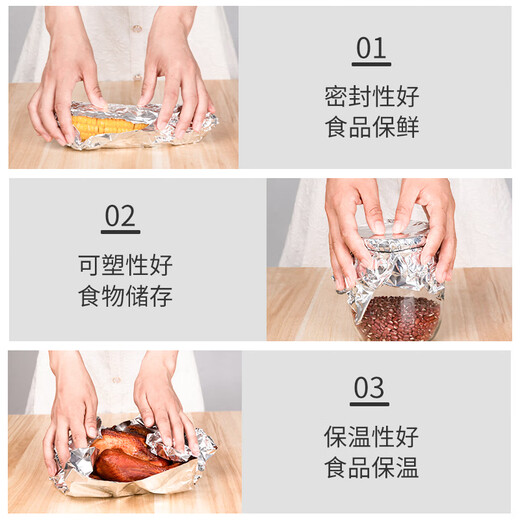 01

密封性好
食品保鲜

02

可塑性好
食物储存

03

保温性好
食品保温