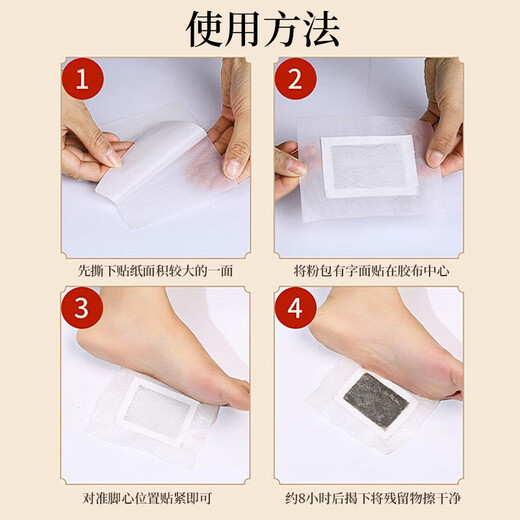 使用方法

1

先撕下贴纸面积较大的一面

2

将粉包有字面贴在胶布中心

3

对准脚心位置贴紧即可

4

约8小时后揭下将残留物擦干净