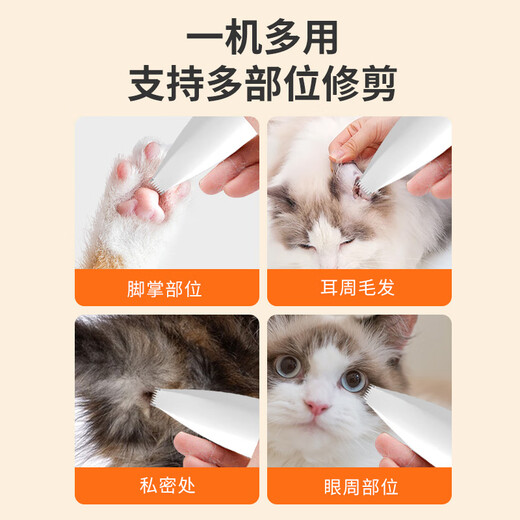 一机多用
支持多部位修剪

脚掌部位

耳周毛发

私密处

眼周部位