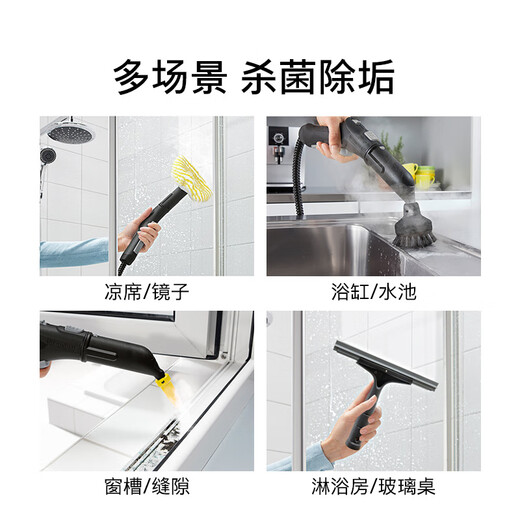 多场景 杀菌除垢

凉席/镜子

浴缸/水池

窗槽/缝隙

淋浴房/玻璃桌