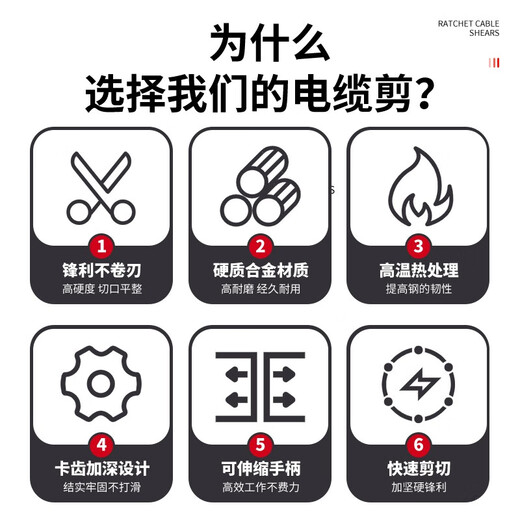 RATCHET CABLE SHEARS

为什么
选择我们的电缆剪？

1
锋利不卷刃
高硬度 切口平整

2
硬质合金材质
高耐磨 经久耐用

3
高温热处理
提高钢的韧性

4
卡齿加深设计
结实牢固不打滑

5
可伸缩手柄
高效工作不费力

6
快速剪切
加坚硬锋利