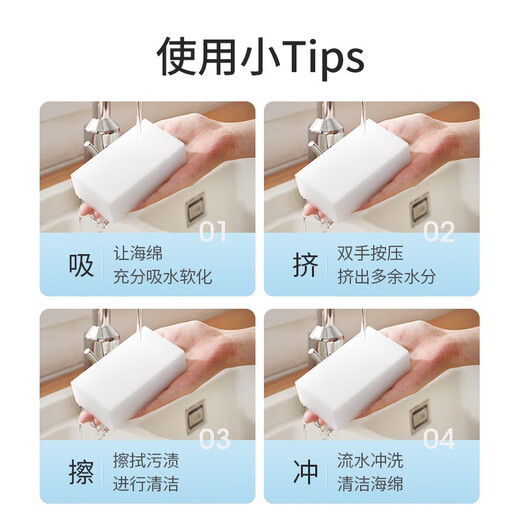 使用小Tips

01
吸
让海绵
充分吸水软化

02
挤
双手按压
挤出多余水分

03
擦
擦拭污渍
进行清洁

04
冲
流水冲洗
清洁海绵