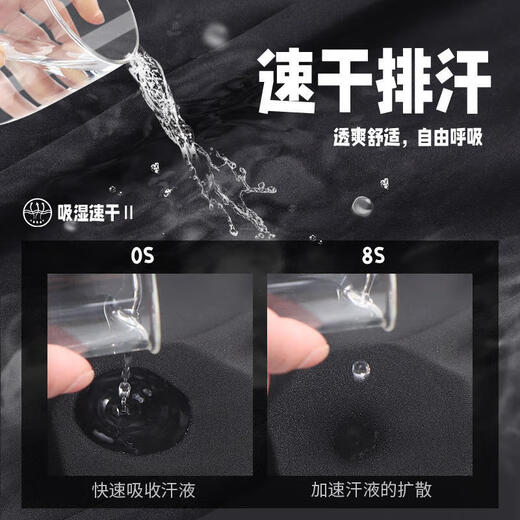 速干排汗

透爽舒适，自由呼吸

吸湿速干 II

0S

8S

快速吸收汗液

加速汗液的扩散