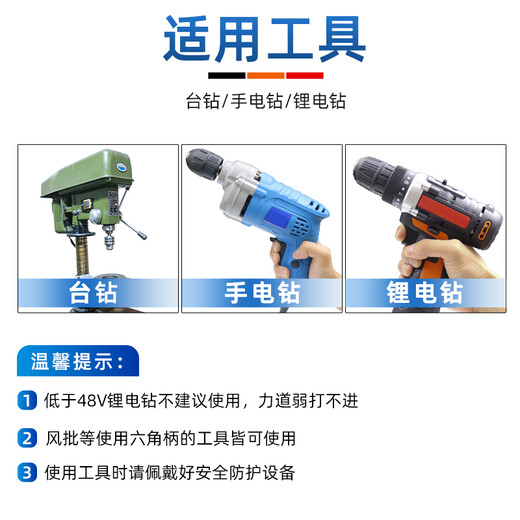 适用工具

台钻/手电钻/锂电钻

台钻

手电钻

锂电钻

温馨提示：

1 低于48V锂电钻不建议使用，力道弱打不进

2 风批等使用六角柄的工具皆可使用

3 使用工具时请佩戴好安全防护设备