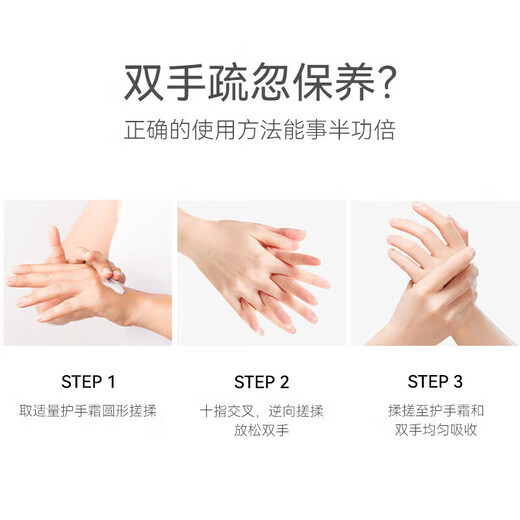 双手疏忽保养?

正确的使用方法能事半功倍

STEP 1

取适量护手霜圆形搓揉

STEP 2

十指交叉，逆向搓揉
放松双手

STEP 3

揉搓至护手霜和
双手均匀吸收