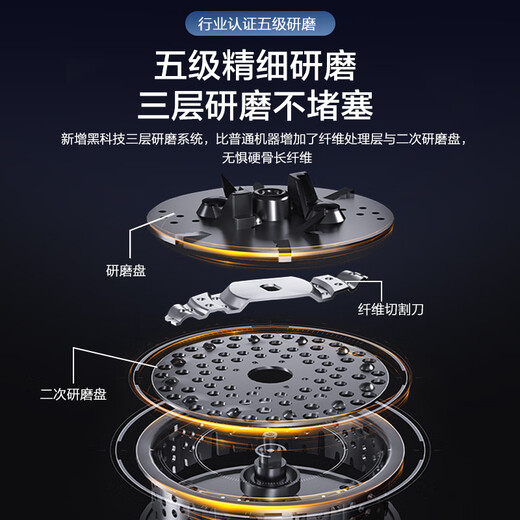 行业认证五级研磨

五级精细研磨
三层研磨不堵塞

新增黑科技三层研磨系统，比普通机器增加了纤维处理层与二次研磨盘，无惧硬骨长纤维

研磨盘

纤维切割刀

二次研磨盘