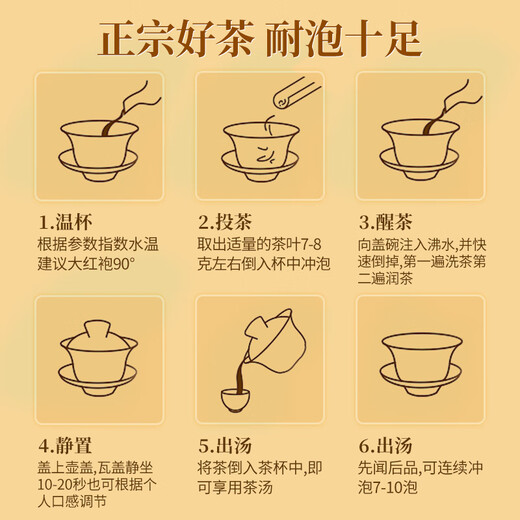 正宗好茶 耐泡十足

1.温杯
根据参数指数水温建议大红袍90°

2.投茶
取出适量的茶叶7-8克左右倒入杯中冲泡

3.醒茶
向盖碗注入沸水,并快速倒掉,第一遍洗茶第二遍润茶

4.静置
盖上壶盖,瓦盖静坐10-20秒也可根据个人口感调节

5.出汤
将茶倒入茶杯中,即可享用茶汤

6.出汤
先闻后品,可连续冲泡7-10泡