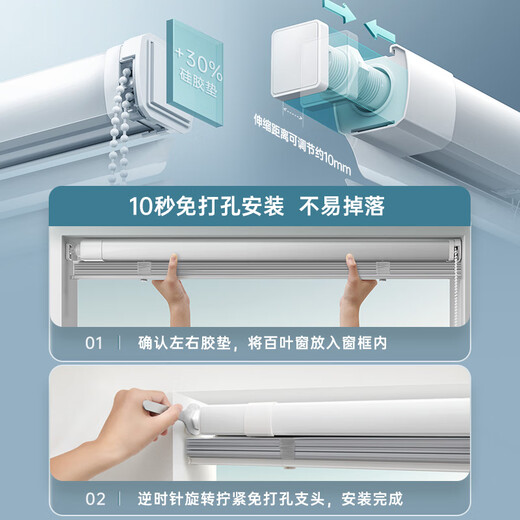 +30%
硅胶垫

伸缩距离可调节约10mm

10秒免打孔安装 不易掉落

01 | 确认左右胶垫，将百叶窗放入窗框内

02 | 逆时针旋转拧紧免打孔支头，安装完成