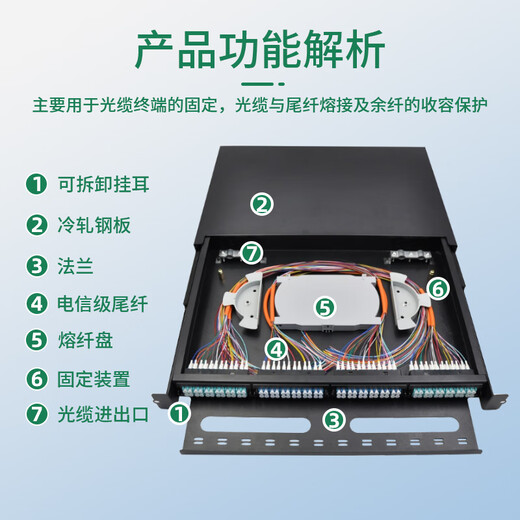 产品功能解析

主要用于光缆终端的固定，光缆与尾纤熔接及余纤的收容保护

1 可拆卸挂耳
2 冷轧钢板
3 法兰
4 电信级尾纤
5 熔纤盘
6 固定装置
7 光缆进出口

2
7
6
5
4
1
3