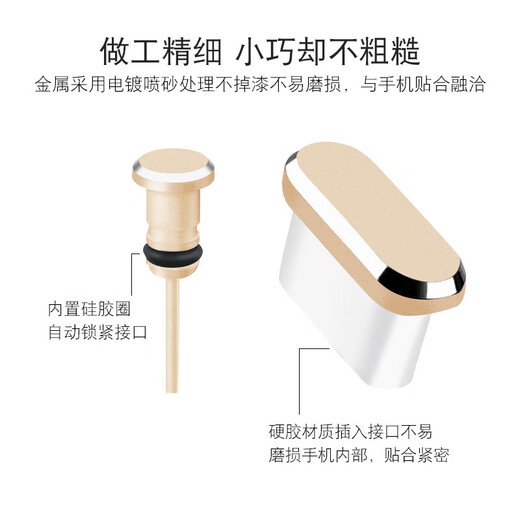 做工精细 小巧却不粗糙

金属采用电镀喷砂处理不掉漆不易磨损，与手机贴合融洽

内置硅胶圈
自动锁紧接口

硬胶材质插入接口不易
磨损手机内部，贴合紧密