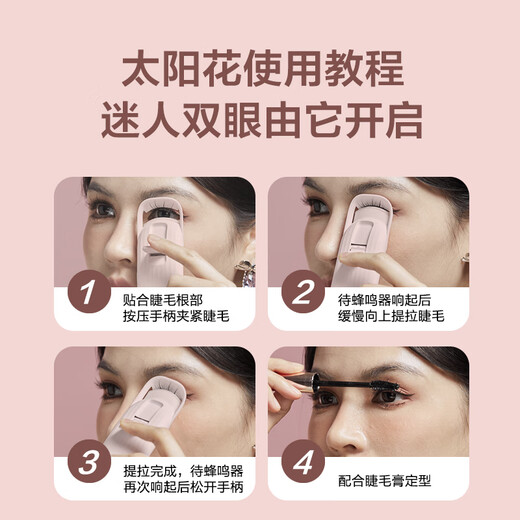 太阳花使用教程
迷人双眼由它开启

1
贴合睫毛根部
按压手柄夹紧睫毛

2
待蜂鸣器响起后
缓慢向上提拉睫毛

3
提拉完成，待蜂鸣器
再次响起后松开手柄

4
配合睫毛膏定型